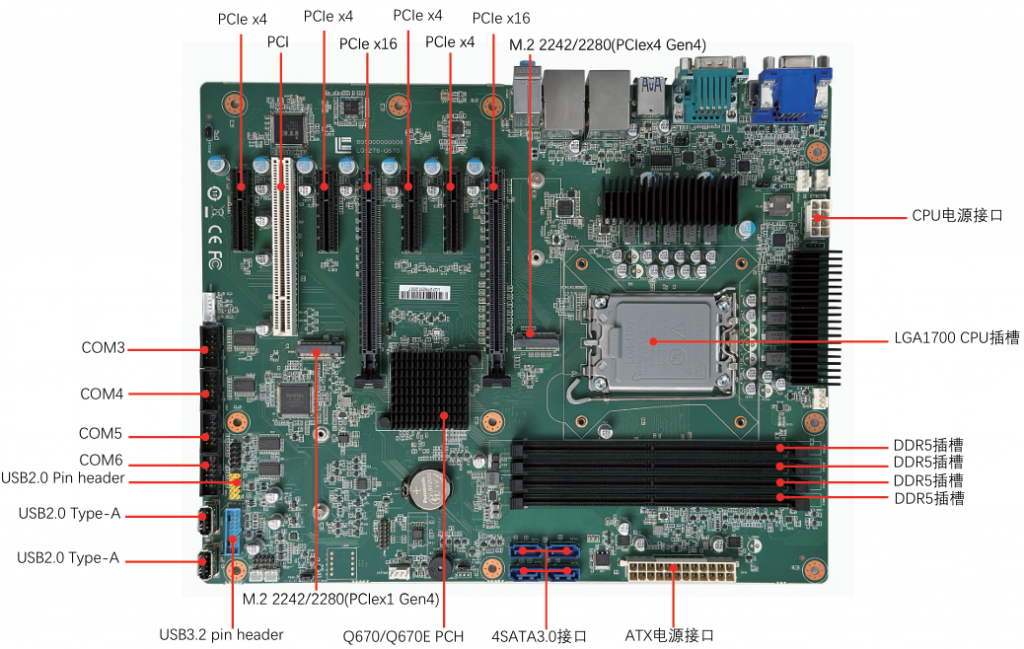 PCIe x4
PCI
PCIe x4
PCIe x16
PCIe x4
PCIe x4
PCIe x16
M.2 2242/2280(PCIex4 Gen4)

CPU电源接口
LGA1700 CPU插槽
DDR5插槽
DDR5插槽
DDR5插槽
DDR5插槽

COM3
COM4
COM5
COM6
USB2.0 Pin header
USB2.0 Type-A
USB2.0 Type-A

M.2 2242/2280(PCIex1 Gen4)
USB3.2 pin header
Q670/Q670E PCH
4SATA3.0接口
ATX电源接口