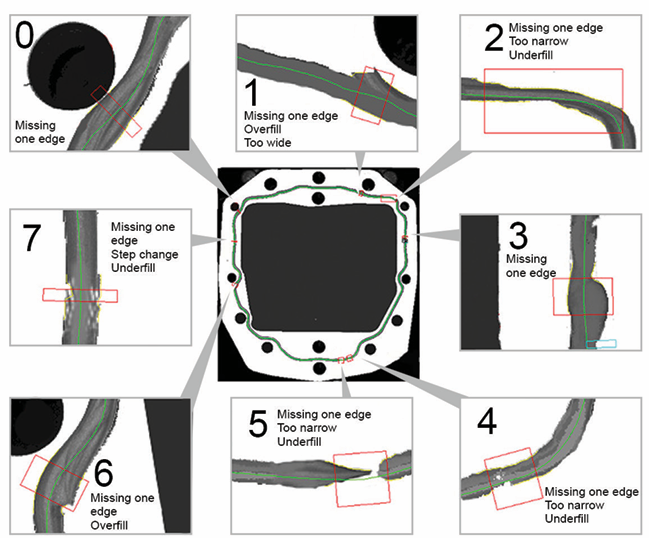 0
Missing one edge

1
Missing one edge
Overfill
Too wide

2
Missing one edge
Too narrow
Underfill

7
Missing one edge
Step change
Underfill

3
Missing one edge

6
Missing one edge
Overfill

5
Missing one edge
Too narrow
Underfill

4
Missing one edge
Too narrow
Underfill